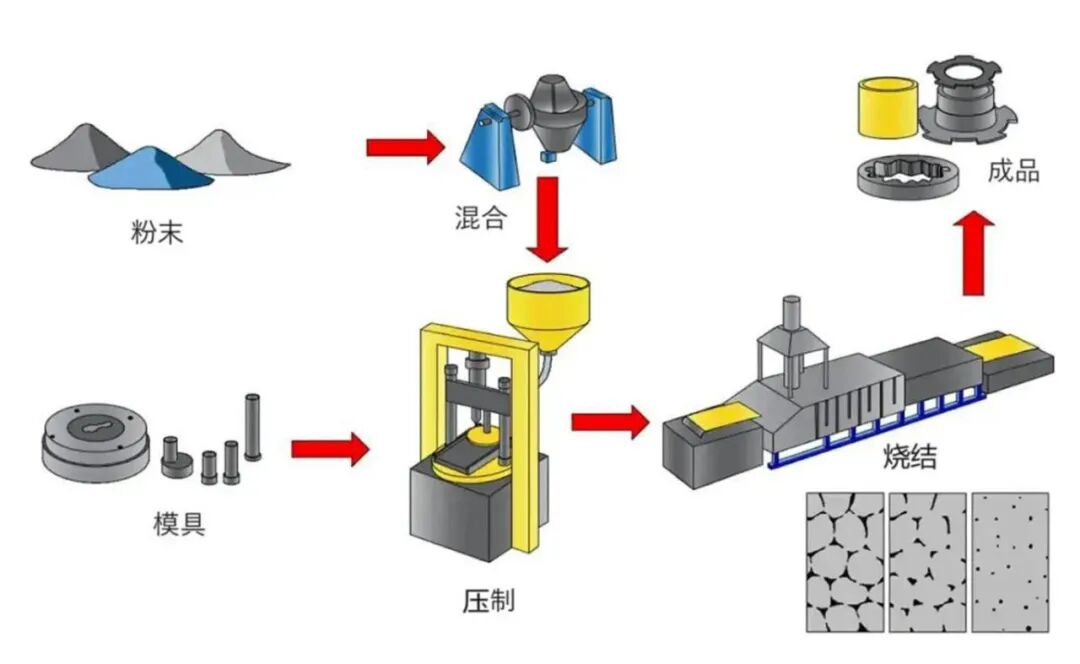 粉末

混合

成品

模具

压制

烧结